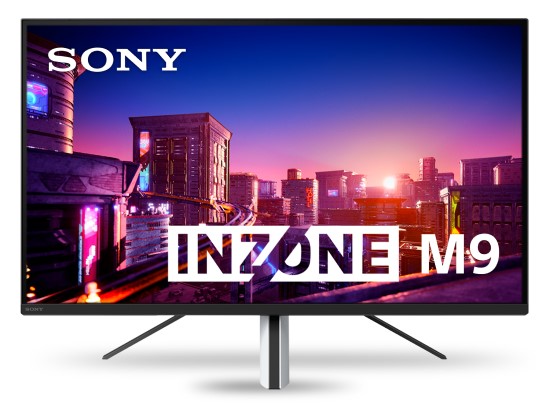 SONY

INZONE M9

SONY